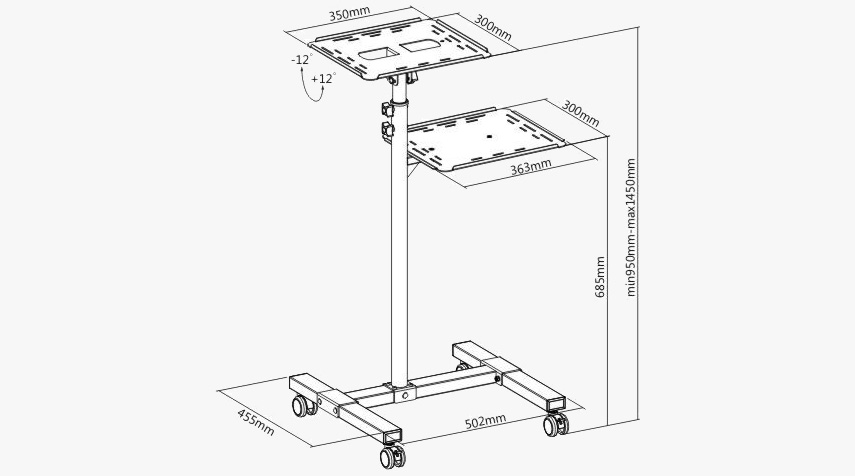 350mm
300mm
-12°
+12°
300mm
363mm
685mm
min950mm-max1450mm
455mm
502mm